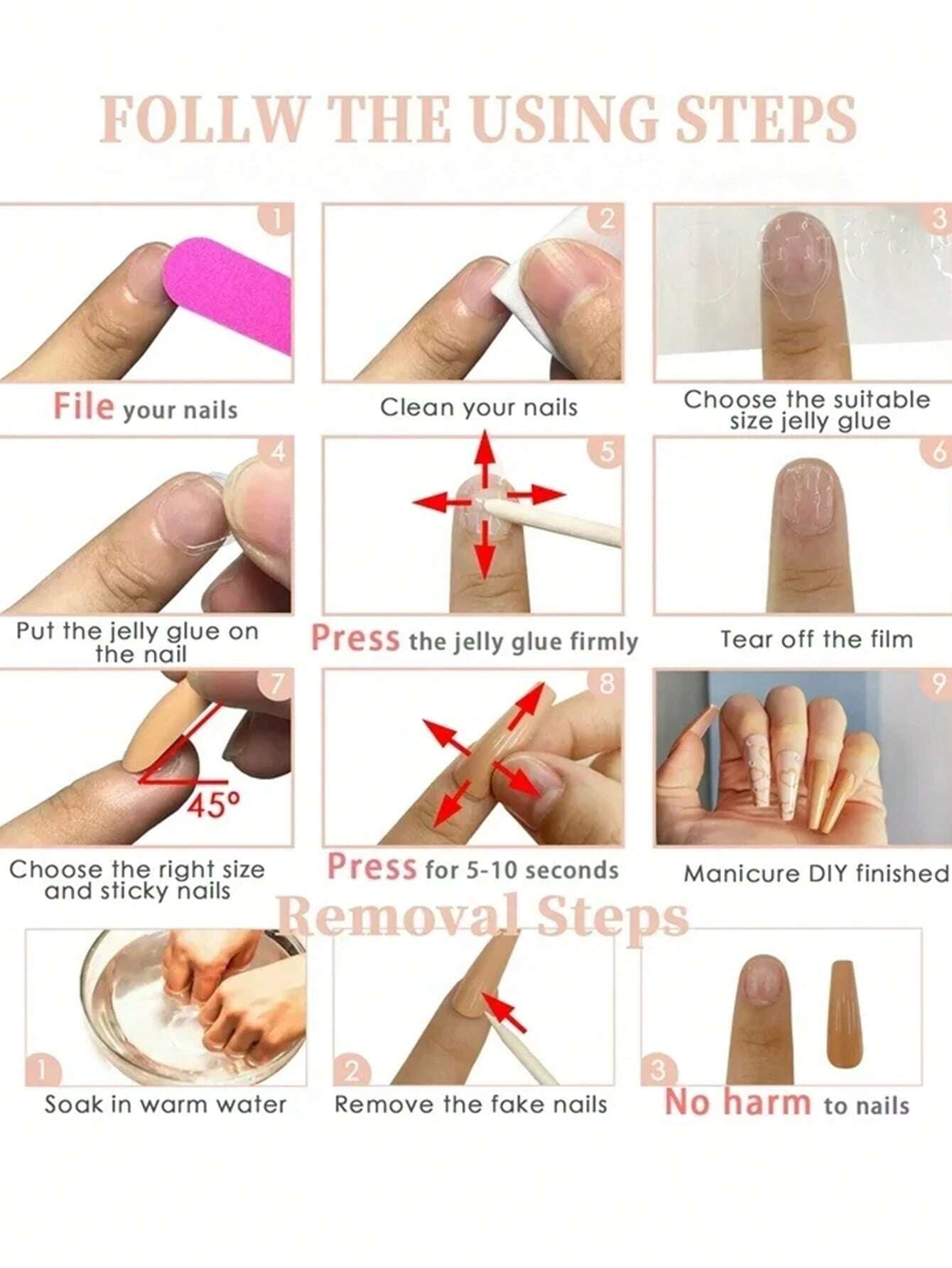 FOLLW THE USING STEPS

1
File your nails

2
Clean your nails

3
Choose the suitable size jelly glue

4
Put the jelly glue on the nail

5
Press the jelly glue firmly

6
Tear off the film

7
45°
Choose the right size and sticky nails

8
Press for 5-10 seconds

9
Manicure DIY finished

Removal Steps

1
Soak in warm water

2
Remove the fake nails

3
No harm to nails